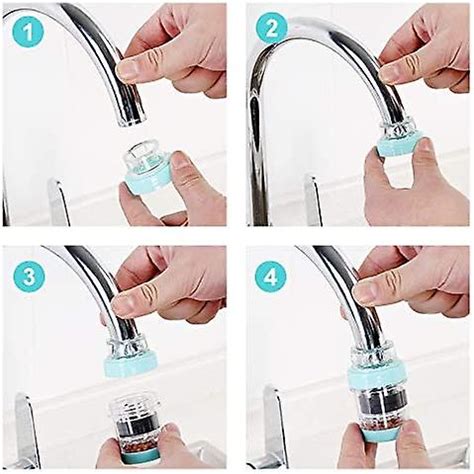 1

2

3

4