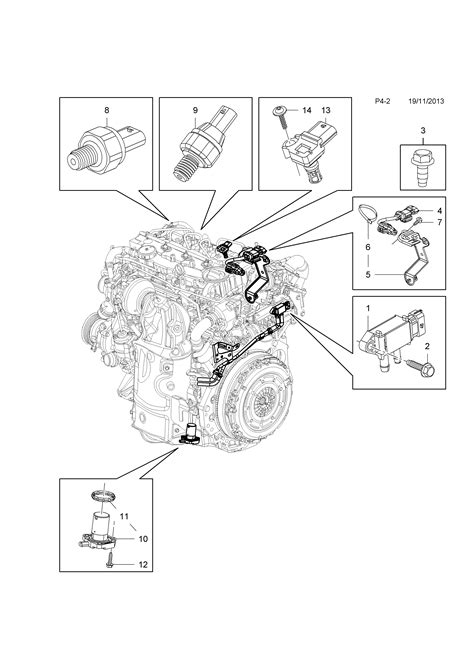 P4-2 19/11/2013

8

9

14 13

3

4
7
6
5

1
2

11
10
12