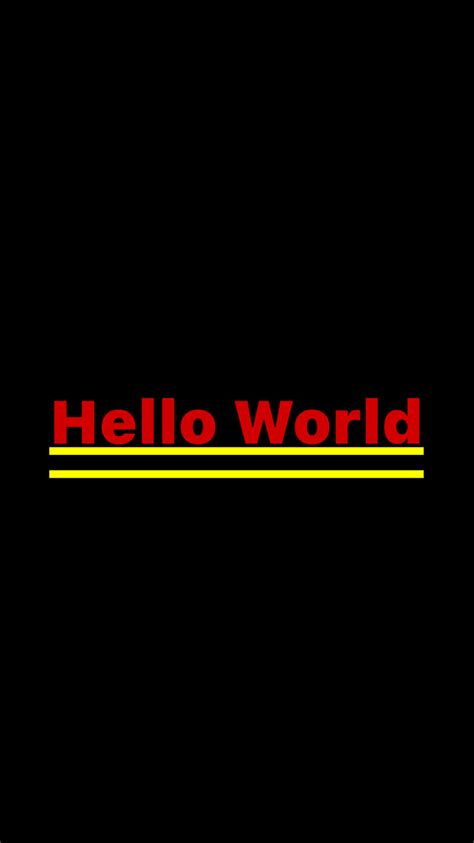 Hello World