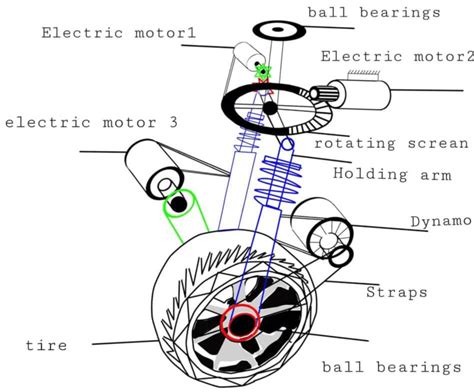 ball bearings
Electric motor1
Electric motor2
electric motor 3
rotating screan
Holding arm
Dynamo
Straps
tire
ball bearings