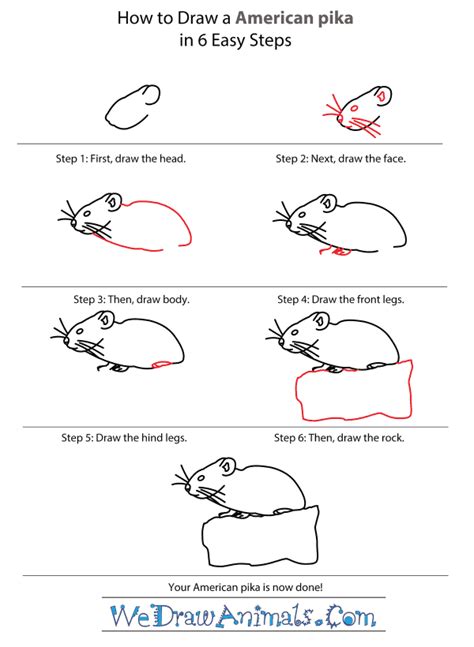 How to Draw a American pika in 6 Easy Steps

Step 1: First, draw the head.

Step 2: Next, draw the face.

Step 3: Then, draw body.

Step 4: Draw the front legs.

Step 5: Draw the hind legs.

Step 6: Then, draw the rock.

Your American pika is now done!

WeDrawAnimals.Com