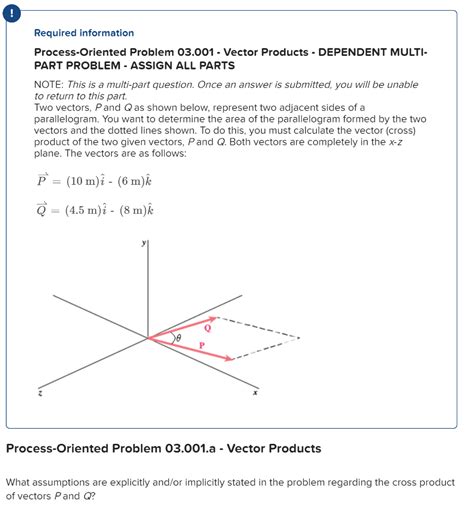 !

Required information

Process-Oriented Problem 03.001 - Vector Products - DEPENDENT MULTI-PART PROBLEM - ASSIGN ALL PARTS

NOTE: This is a multi-part question. Once an answer is submitted, you will be unable to return to this part.
Two vectors, P and Q as shown below, represent two adjacent sides of a parallelogram. You want to determine the area of the parallelogram formed by the two vectors and the dotted lines shown. To do this, you must calculate the vector (cross) product of the two given vectors, P and Q. Both vectors are completely in the x-z plane. The vectors are as follows:

$\vec{P} = (10\text{ m})\hat{i} - (6\text{ m})\hat{k}$

$\vec{Q} = (4.5\text{ m})\hat{i} - (8\text{ m})\hat{k}$

y

Q

$\theta$

P

z

x

Process-Oriented Problem 03.001.a - Vector Products

What assumptions are explicitly and/or implicitly stated in the problem regarding the cross product of vectors P and Q?