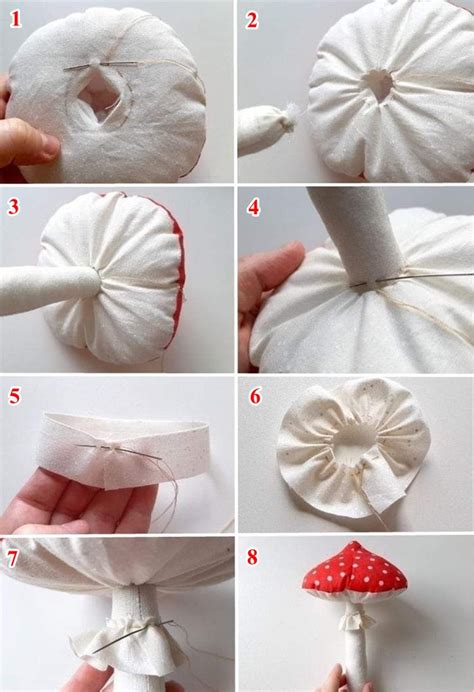 1
2
3
4
5
6
7
8