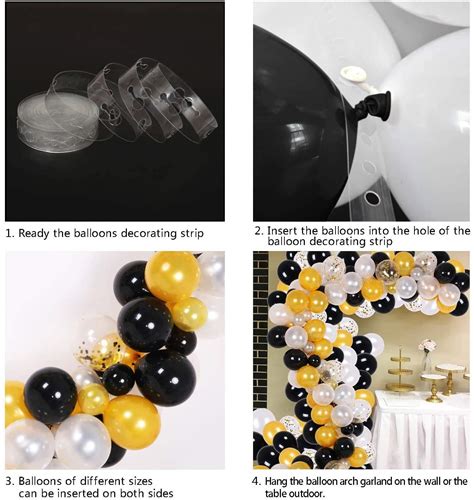 1. Ready the balloons decorating strip

2. Insert the balloons into the hole of the balloon decorating strip

3. Balloons of different sizes can be inserted on both sides

4. Hang the balloon arch garland on the wall or the table outdoor.