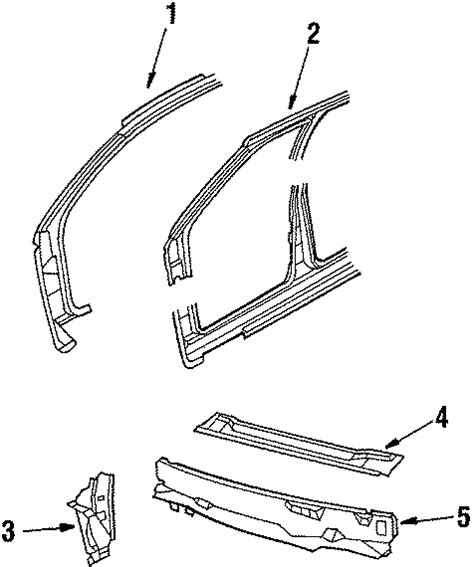 1
2
4
3
5