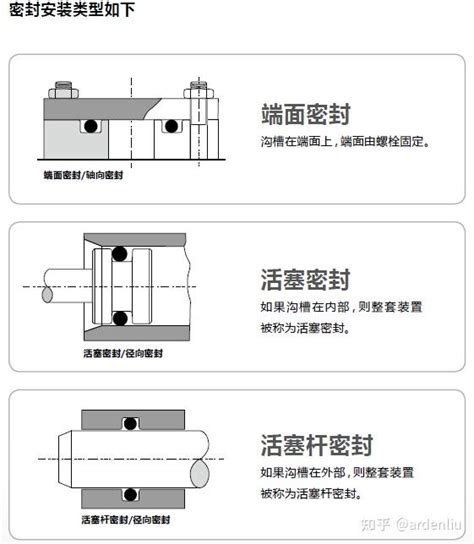 密封安装类型如下

端面密封/轴向密封

端面密封

沟槽在端面上，端面由螺栓固定。

活塞密封/径向密封

活塞密封

如果沟槽在内部，则整套装置被称为活塞密封。

活塞杆密封/径向密封

活塞杆密封

如果沟槽在外部，则整套装置被称为活塞杆密封。

知乎 @ardenliu