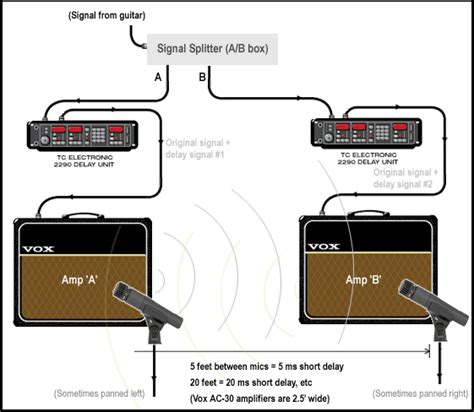 (Signal from guitar)

Signal Splitter (A/B box)

A

B

TC ELECTRONIC
2290 DELAY UNIT

Original signal + delay signal #1

TC ELECTRONIC
2290 DELAY UNIT

Original signal + delay signal #2

VOX

Amp 'A'

VOX

Amp 'B'

5 feet between mics = 5 ms short delay

20 feet = 20 ms short delay, etc

(Vox AC-30 amplifiers are 2.5' wide)

(Sometimes panned left)

(Sometimes panned right)