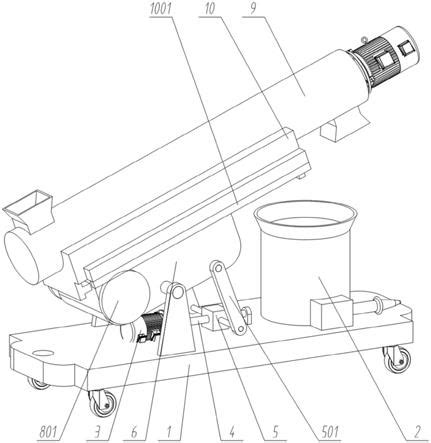 1001
10
9
801
3
6
1
4
5
501
2