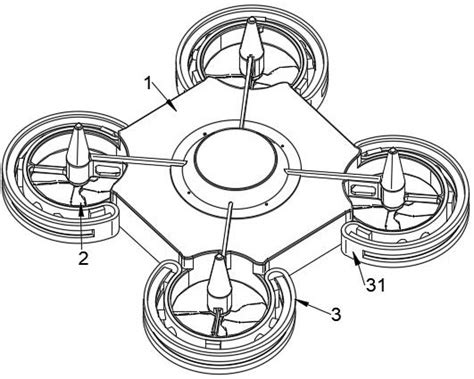 1
2
31
3