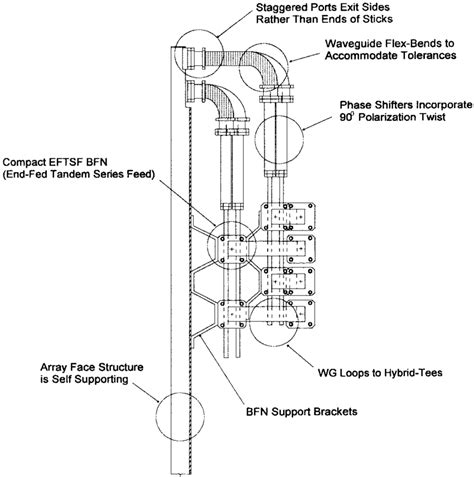 Staggered Ports Exit Sides
Rather Than Ends of Sticks

Waveguide Flex-Bends to
Accommodate Tolerances

Phase Shifters Incorporate
$90^0$ Polarization Twist

Compact EFTSF BFN
(End-Fed Tandem Series Feed)

WG Loops to Hybrid-Tees

Array Face Structure
is Self Supporting

BFN Support Brackets