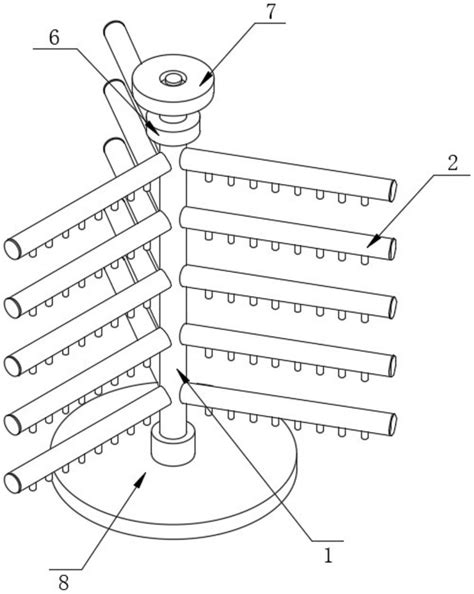 7
6
2
1
8