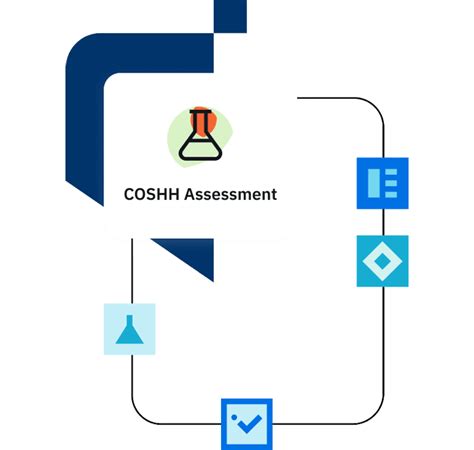 COSHH Assessment