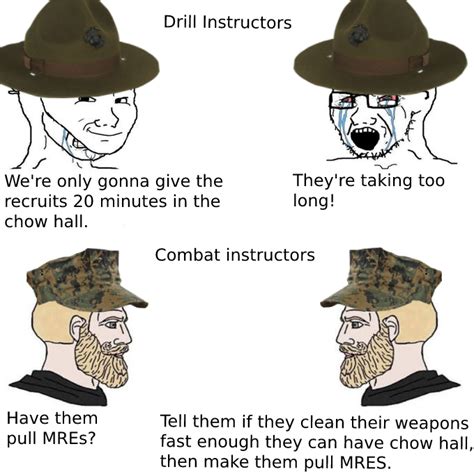 Drill Instructors

We're only gonna give the recruits 20 minutes in the chow hall.

They're taking too long!

Combat instructors

Have them pull MREs?

Tell them if they clean their weapons fast enough they can have chow hall, then make them pull MRES.