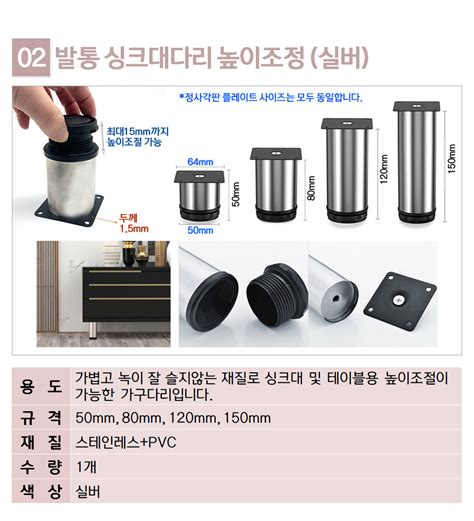 02 발통 싱크대다리 높이조정 (실버)

*정사각판 플레이트 사이즈는 모두 동일합니다.

최대15mm까지 높이조절 가능

두께 1.5mm

64mm

50mm

50mm

80mm

120mm

150mm

| 용 도 | 가볍고 녹이 잘 슬지않는 재질로 싱크대 및 테이블용 높이조절이 가능한 가구다리입니다. |
|---|---|
| 규 격 | 50mm, 80mm, 120mm, 150mm |
| 재 질 | 스테인레스+PVC |
| 수 량 | 1개 |
| 색 상 | 실버 |