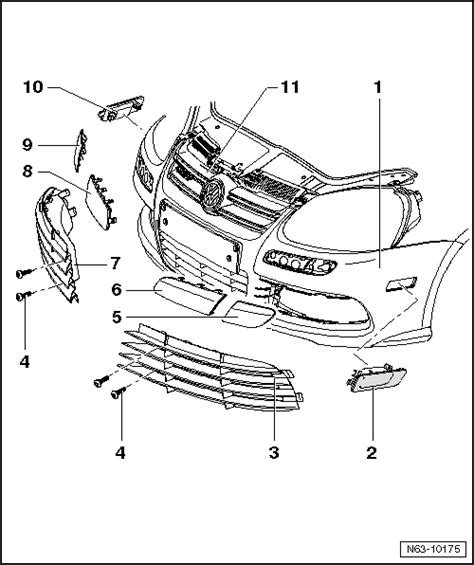 10
11
1
9
8
7
6
5
4
4
3
2
N63-10175