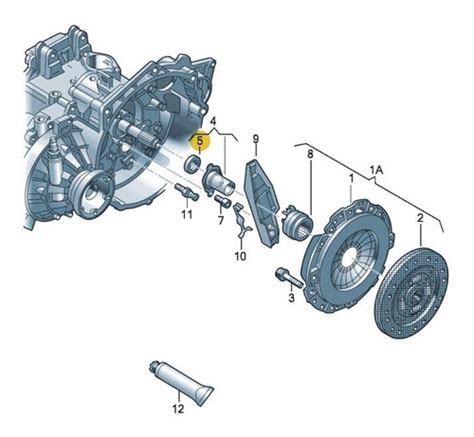 4
5
9
8
1A
1
2
11
7
10
3
12