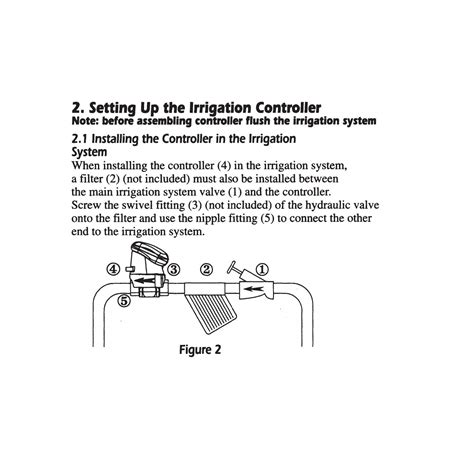 2. Setting Up the Irrigation Controller
Note: before assembling controller flush the irrigation system

2.1 Installing the Controller in the Irrigation System

When installing the controller (4) in the irrigation system, a filter (2) (not included) must also be installed between the main irrigation system valve (1) and the controller. Screw the swivel fitting (3) (not included) of the hydraulic valve onto the filter and use the nipple fitting (5) to connect the other end to the irrigation system.

④ ③ ② ①
⑤

Figure 2