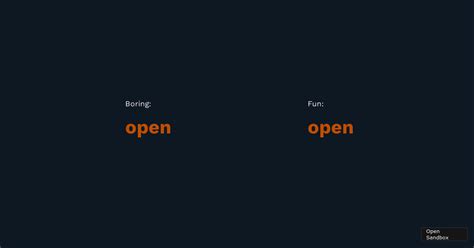 Boring:

open

Fun:

open

Open Sandbox