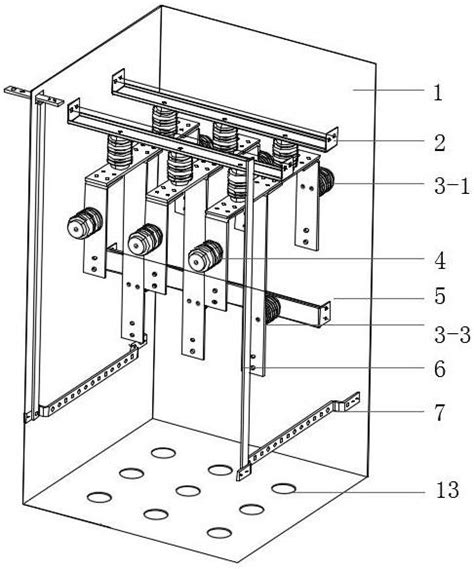 1
2
3-1
4
5
3-3
6
7
13