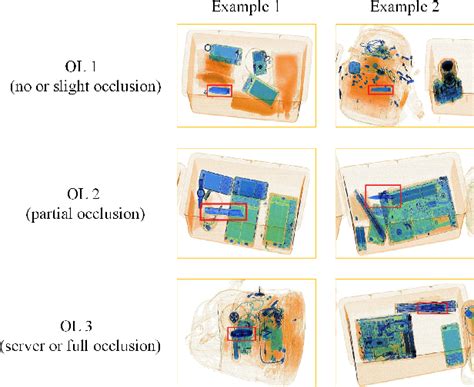 Example 1

Example 2

OL 1
(no or slight occlusion)

OL 2
(partial occlusion)

OL 3
(server or full occlusion)