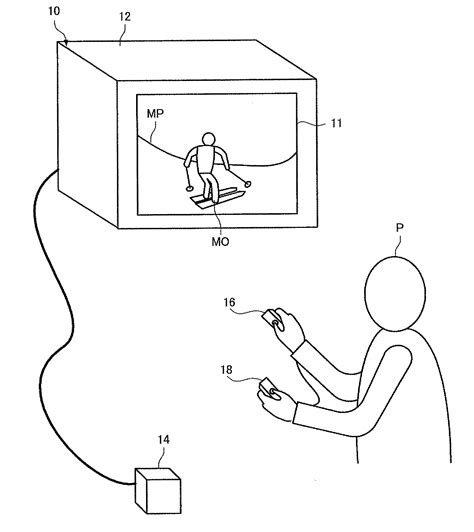 10
12
MP
11
MO
P
16
18
14