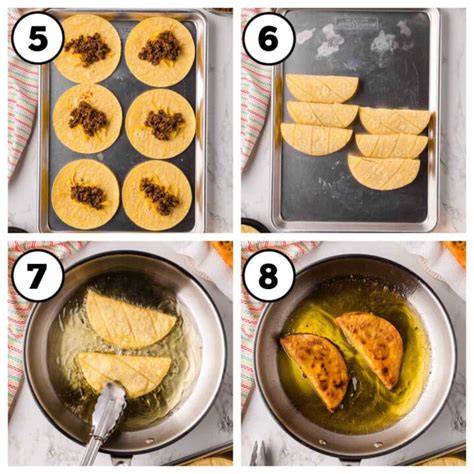 5

6

7

8