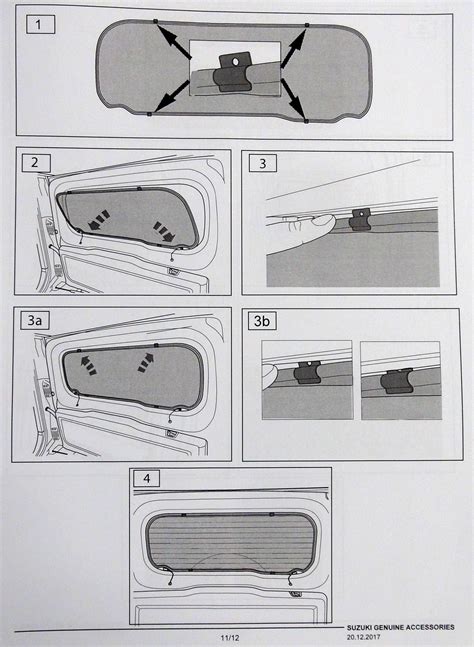 1

2

3

3a

3b

4

11/12

SUZUKI GENUINE ACCESSORIES
20.12.2017