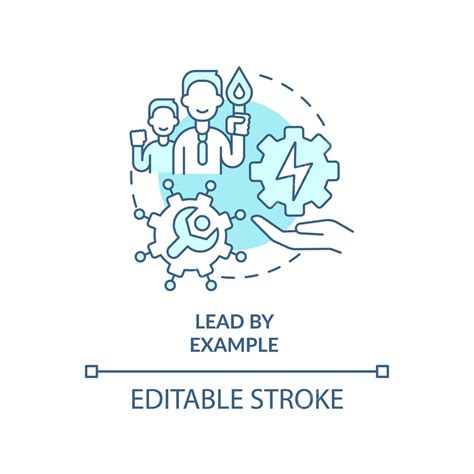 LEAD BY EXAMPLE

EDITABLE STROKE