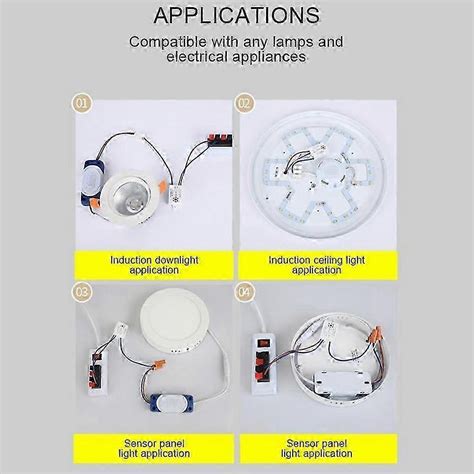 APPLICATIONS

Compatible with any lamps and electrical appliances

01

Induction downlight application

02

Induction ceiling light application

03

Sensor panel light application

04

Sensor panel light application