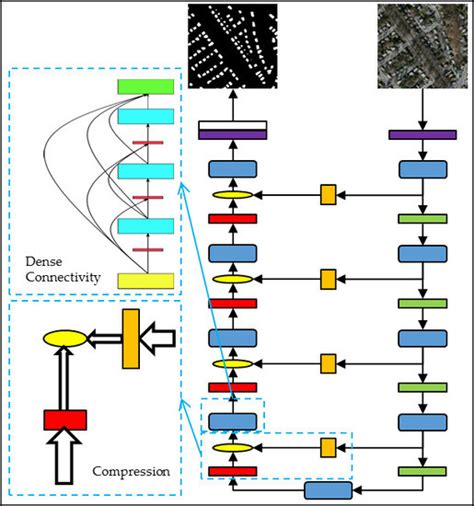 Dense Connectivity

Compression