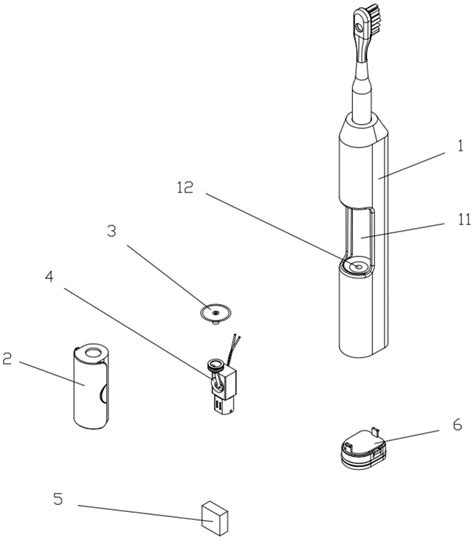 1
12
11
3
4
2
6
5