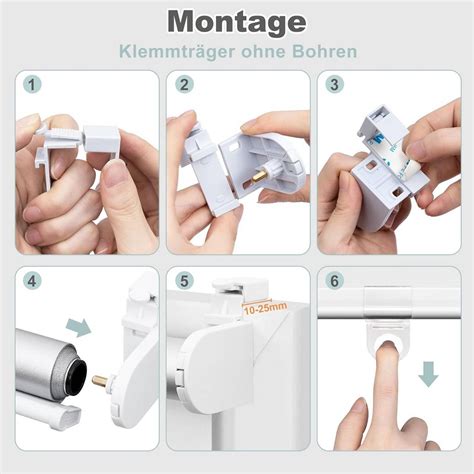 Montage

Klemmträger ohne Bohren

1

2

3

4

5

10-25mm

6