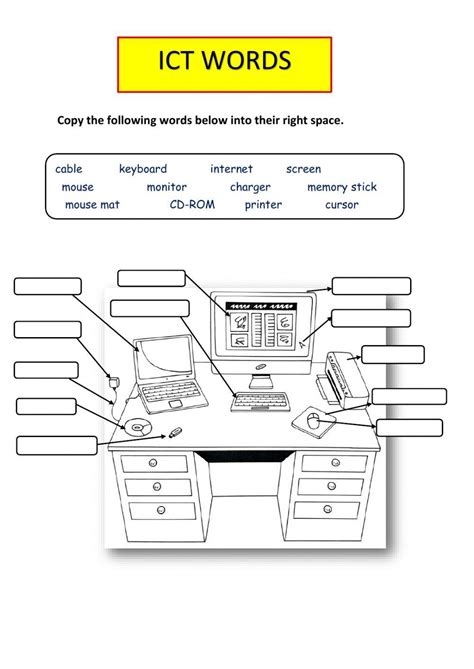 ICT WORDS

Copy the following words below into their right space.

cable keyboard internet screen
mouse monitor charger memory stick
mouse mat CD-ROM printer cursor