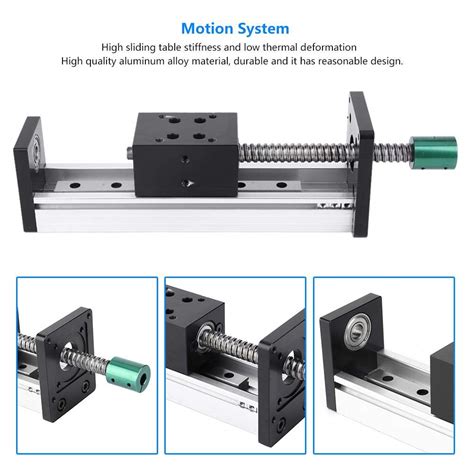 Motion System

High sliding table stiffness and low thermal deformation
High quality aluminum alloy material, durable and it has reasonable design.