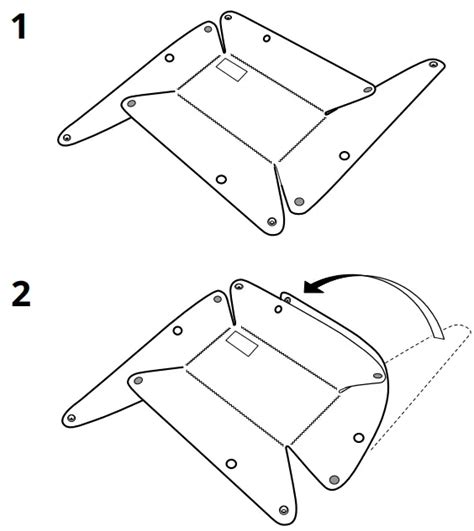 1

2