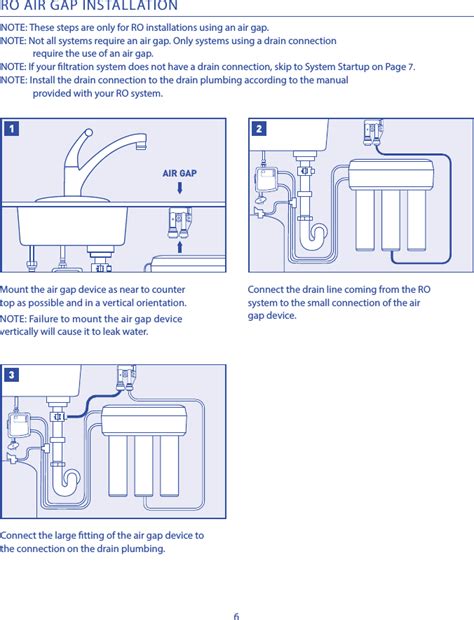 RO AIR GAP INSTALLATION

NOTE: These steps are only for RO installations using an air gap.

NOTE: Not all systems require an air gap. Only systems using a drain connection require the use of an air gap.

NOTE: If your filtration system does not have a drain connection, skip to System Startup on Page 7.

NOTE: Install the drain connection to the drain plumbing according to the manual provided with your RO system.

1

AIR GAP

Mount the air gap device as near to counter top as possible and in a vertical orientation.

NOTE: Failure to mount the air gap device vertically will cause it to leak water.

2

Connect the drain line coming from the RO system to the small connection of the air gap device.

3

Connect the large fitting of the air gap device to the connection on the drain plumbing.

6