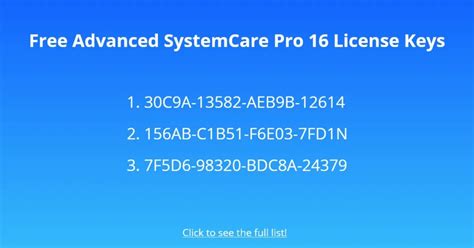 Free Advanced SystemCare Pro 16 License Keys

1. 30C9A-13582-AEB9B-12614
2. 156AB-C1B51-F6E03-7FD1N
3. 7F5D6-98320-BDC8A-24379

Click to see the full list!