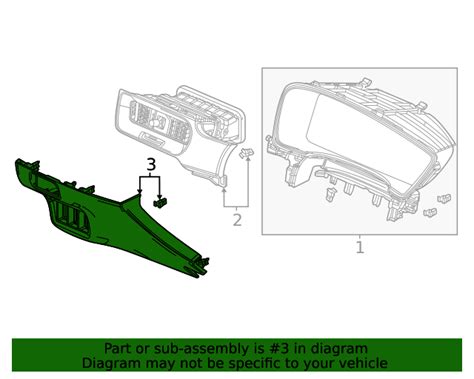 3
2
1

Part or sub-assembly is #3 in diagram
Diagram may not be specific to your vehicle