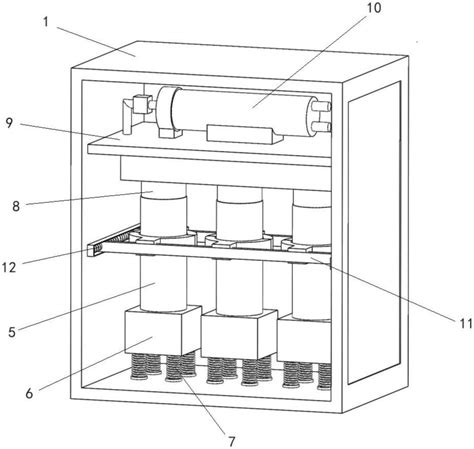 1
10
9
8
12
5
11
6
7