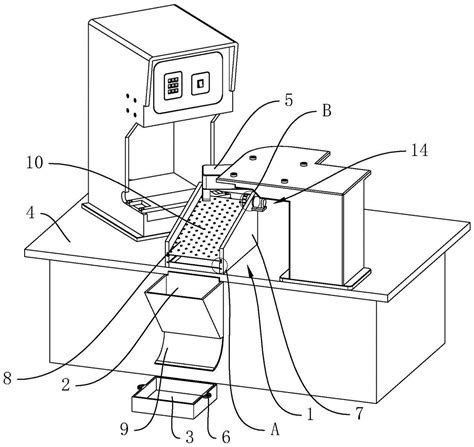 5
B
14
10
4
8
2
9
3
6
A
1
7