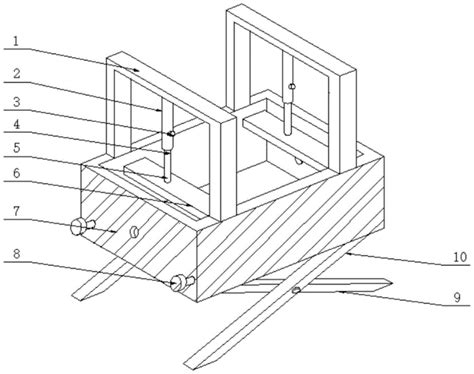 1
2
3
4
5
6
7
8
10
9