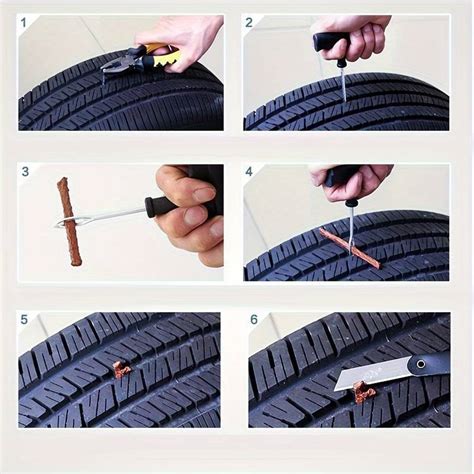 1

2

3

4

5

6