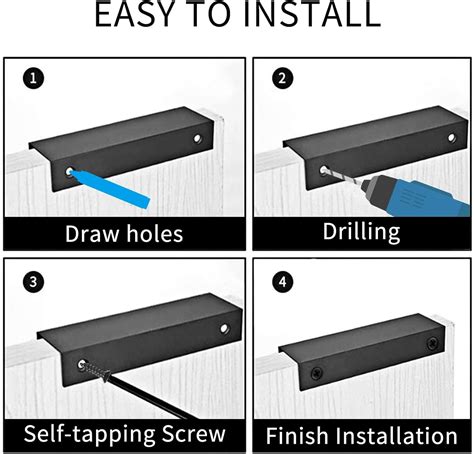 EASY TO INSTALL

1
Draw holes

2
Drilling

3
Self-tapping Screw

4
Finish Installation