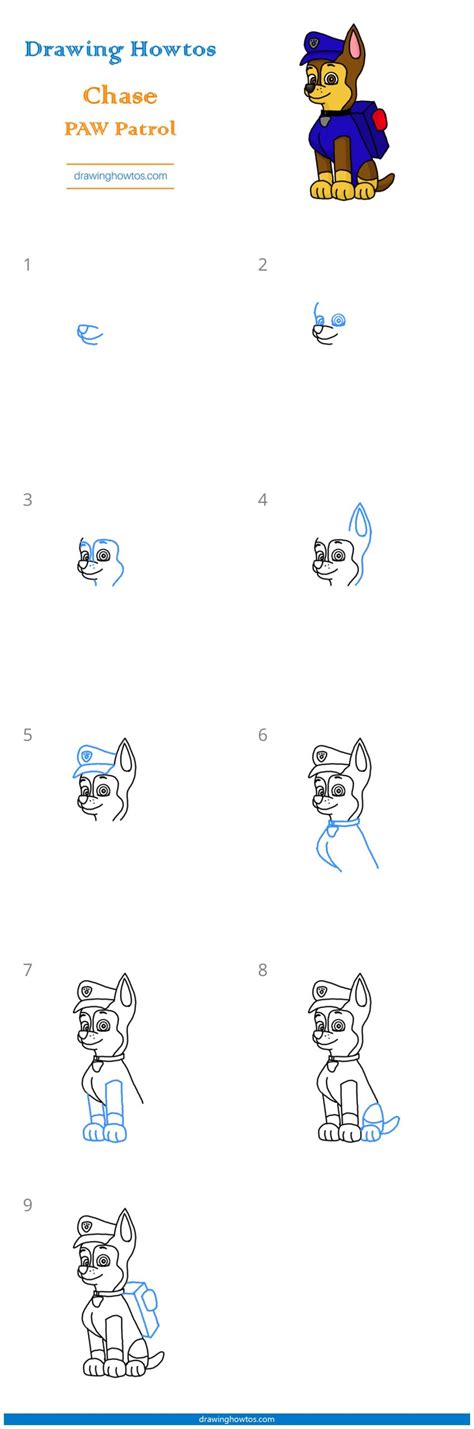 Drawing Howtos

Chase

PAW Patrol

drawinghowtos.com

1

2

3

4

5

6

7

8

9

drawinghowtos.com