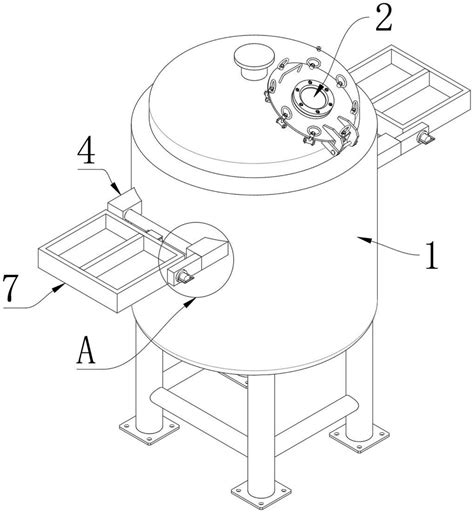 2

4

1

7

A