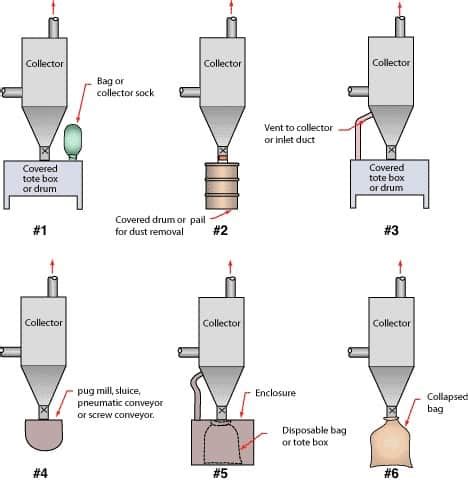 Collector

Bag or collector sock

Covered tote box or drum

#1

Collector

Covered drum or pail for dust removal

#2

Collector

Vent to collector or inlet duct

Covered tote box or drum

#3

Collector

pug mill, sluice, pneumatic conveyor or screw conveyor.

#4

Collector

Enclosure

Disposable bag or tote box

#5

Collector

Collapsed bag

#6