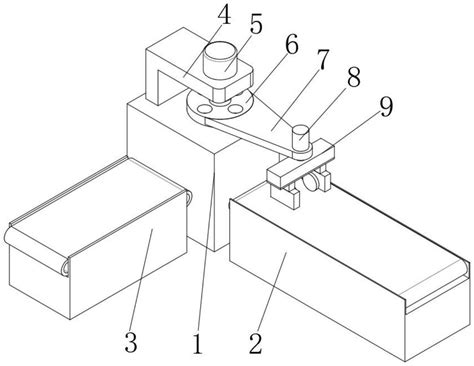 4
5
6
7
8
9
3
1
2