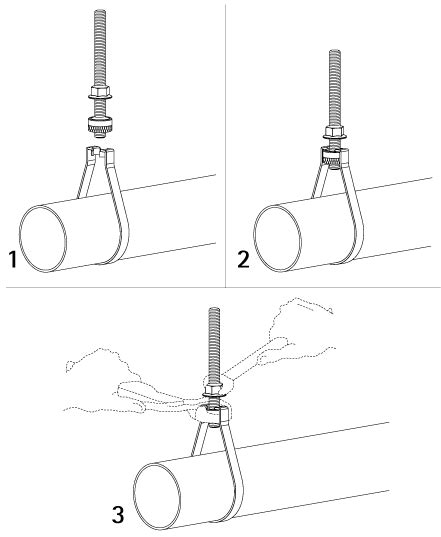 1

2

3