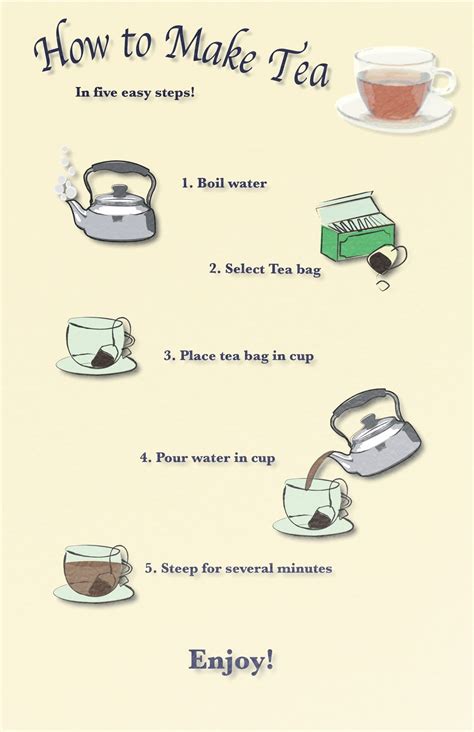 How to Make Tea

In five easy steps!

1. Boil water

2. Select Tea bag

3. Place tea bag in cup

4. Pour water in cup

5. Steep for several minutes

Enjoy!