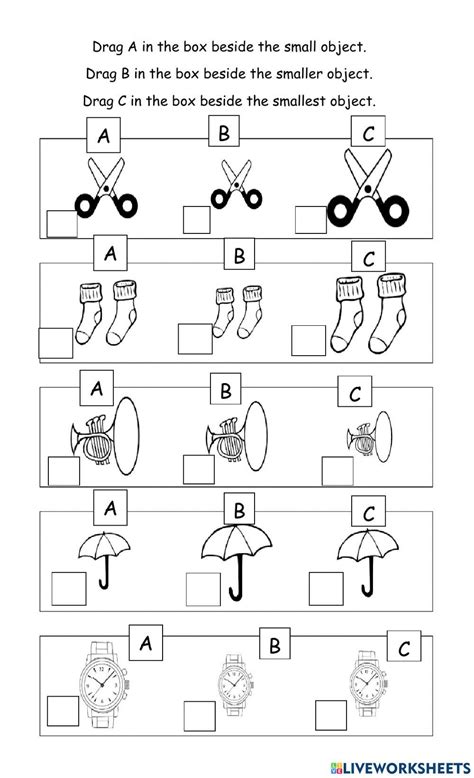 Drag A in the box beside the small object.

Drag B in the box beside the smaller object.

Drag C in the box beside the smallest object.

A B C

A B C

A B C

A B C

A B C

LIVEWORKSHEETS